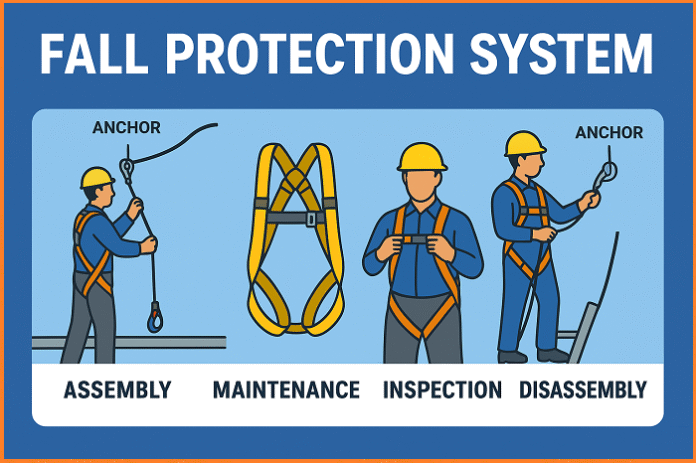 FALL PROTECTION SYSTEM

ANCHOR

ANCHOR

ASSEMBLY

MAINTENANCE

INSPECTION

DISASSEMBLY