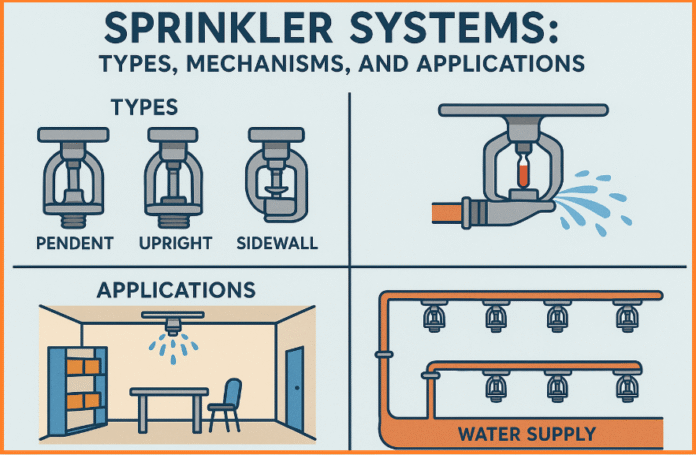 SPRINKLER SYSTEMS:
TYPES, MECHANISMS, AND APPLICATIONS

TYPES

PENDENT UPRIGHT SIDEWALL

APPLICATIONS

WATER SUPPLY